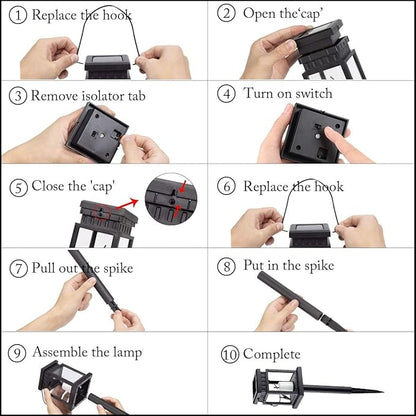 ① Replace the hook

② Open the'cap'

③ Remove isolator tab

④ Turn on switch

⑤ Close the 'cap'

⑥ Replace the hook

⑦ Pull out the spike

⑧ Put in the spike

⑨ Assemble the lamp

⑩ Complete