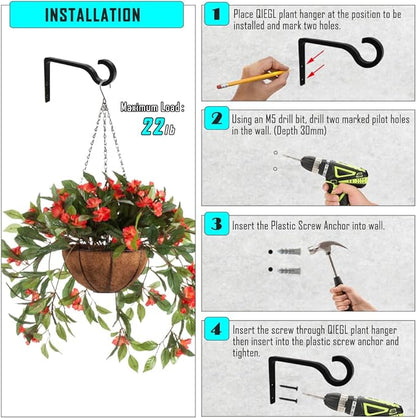 INSTALLATION

Maximum Load:
22lb

1 Place QIEGL plant hanger at the position to be installed and mark two holes.

2 Using an M5 drill bit, drill two marked pilot holes in the wall. (Depth 30mm)

3 Insert the Plastic Screw Anchor into wall.

4 Insert the screw through QIEGL plant hanger then insert into the plastic screw anchor and tighten.