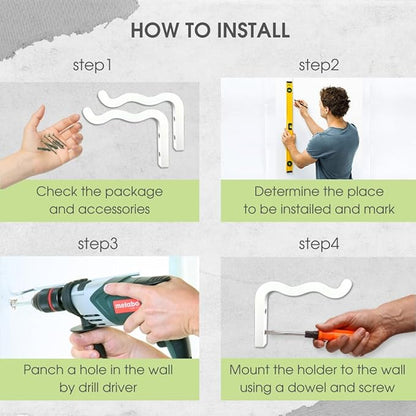 HOW TO INSTALL

step1

Check the package and accessories

step2

Determine the place to be installed and mark

step3

metabo

Panch a hole in the wall by drill driver

step4

Mount the holder to the wall using a dowel and screw