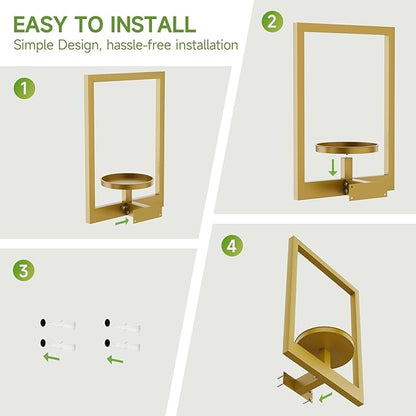 EASY TO INSTALL
Simple Design, hassle-free installation

1

2

3

4