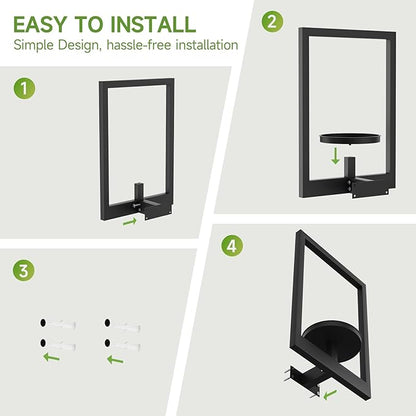 EASY TO INSTALL
Simple Design, hassle-free installation

1

2

3

4