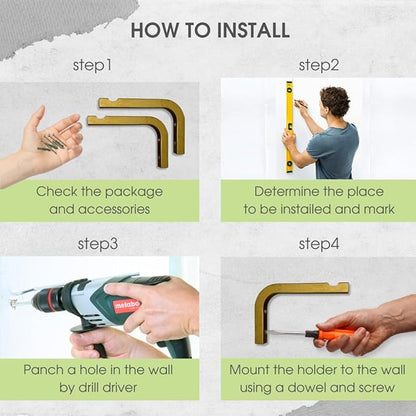 HOW TO INSTALL

step1

Check the package and accessories

step2

Determine the place to be installed and mark

step3

metabo

Panch a hole in the wall by drill driver

step4

Mount the holder to the wall using a dowel and screw