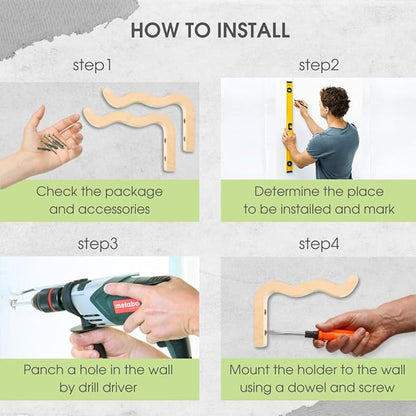 HOW TO INSTALL

step1

Check the package and accessories

step2

Determine the place to be installed and mark

step3

metabo

Panch a hole in the wall by drill driver

step4

Mount the holder to the wall using a dowel and screw