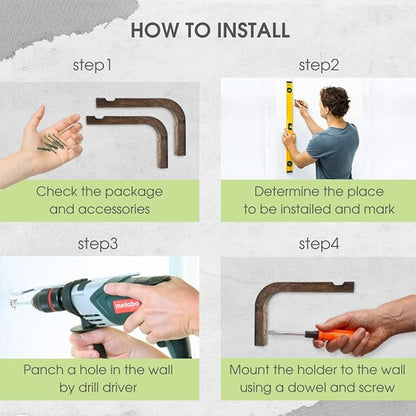 HOW TO INSTALL

step1

Check the package and accessories

step2

Determine the place to be installed and mark

step3

metabo

Panch a hole in the wall by drill driver

step4

Mount the holder to the wall using a dowel and screw