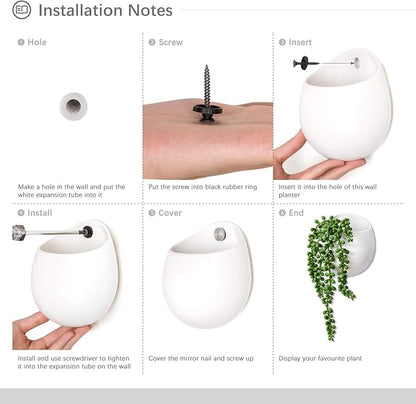 Installation Notes

1 Hole

Make a hole in the wall and put the white expansion tube into it

2 Screw

Put the screw into black rubber ring

3 Insert

Insert it into the hole of this wall planter

4 Install

Install and use screwdriver to tighten it into the expansion tube on the wall

5 Cover

Cover the mirror nail and screw up

6 End

Display your favourite plant