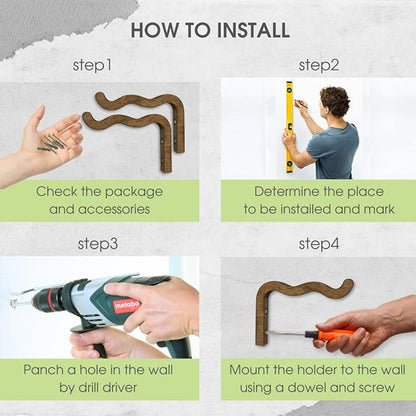 HOW TO INSTALL

step1

Check the package and accessories

step2

Determine the place to be installed and mark

step3

metabo

Panch a hole in the wall by drill driver

step4

Mount the holder to the wall using a dowel and screw