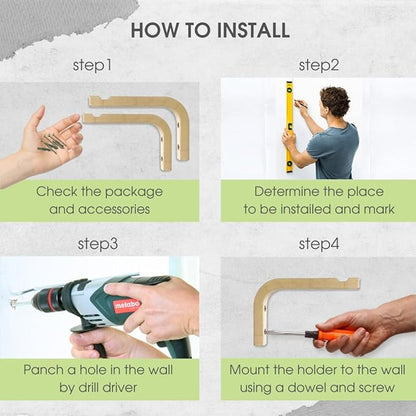 HOW TO INSTALL

step1

Check the package and accessories

step2

Determine the place to be installed and mark

step3

metabo

Panch a hole in the wall by drill driver

step4

Mount the holder to the wall using a dowel and screw