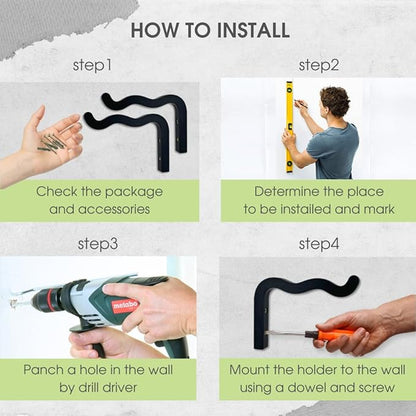 HOW TO INSTALL

step1

Check the package and accessories

step2

Determine the place to be installed and mark

step3

metabo

Panch a hole in the wall by drill driver

step4

Mount the holder to the wall using a dowel and screw