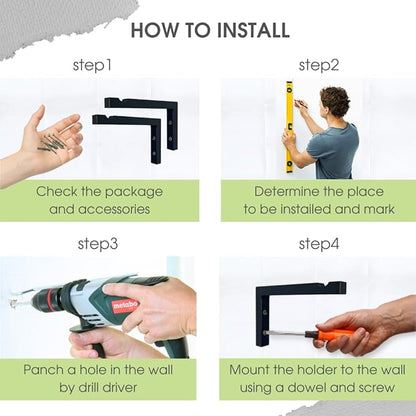 HOW TO INSTALL

step1

Check the package and accessories

step2

Determine the place to be installed and mark

step3

metabo

Panch a hole in the wall by drill driver

step4

Mount the holder to the wall using a dowel and screw